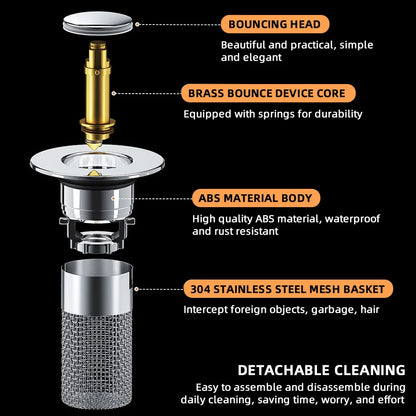 BOUNCING HEAD

Beautiful and practical, simple and elegant

BRASS BOUNCE DEVICE CORE

Equipped with springs for durability

ABS MATERIAL BODY

High quality ABS material, waterproof and rust resistant

304 STAINLESS STEEL MESH BASKET

Intercept foreign objects, garbage, hair

DETACHABLE CLEANING

Easy to assemble and disassemble during daily cleaning, saving time, worry, and effort