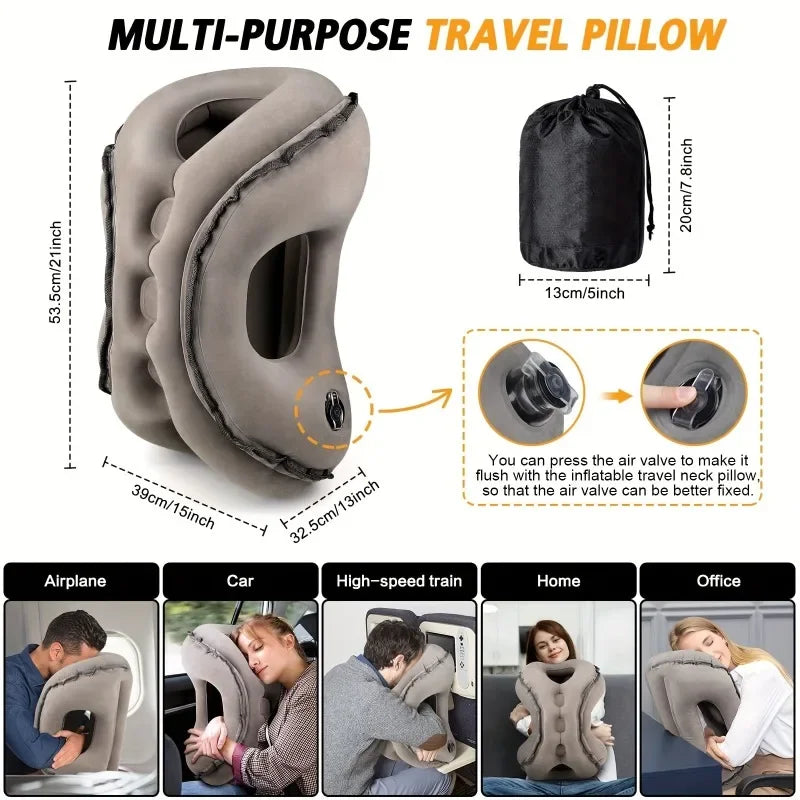 MULTI-PURPOSE TRAVEL PILLOW

53.5cm/21inch

39cm/15inch

32.5cm/13inch

20cm/7.8inch

13cm/5inch

You can press the air valve to make it flush with the inflatable travel neck pillow, so that the air valve can be better fixed.

Airplane

Car

High-speed train

Home

Office