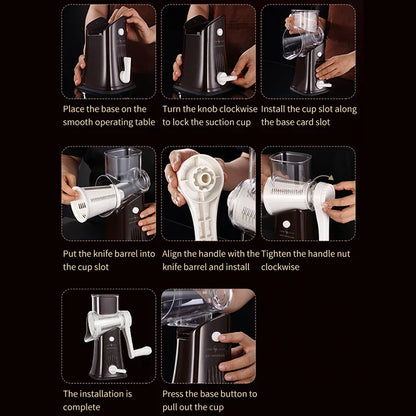 Place the base on the smooth operating table

Turn the knob clockwise to lock the suction cup

Install the cup slot along the base card slot

Put the knife barrel into the cup slot

Align the handle with the knife barrel and install

Tighten the handle nut clockwise

The installation is complete

Press the base button to pull out the cup