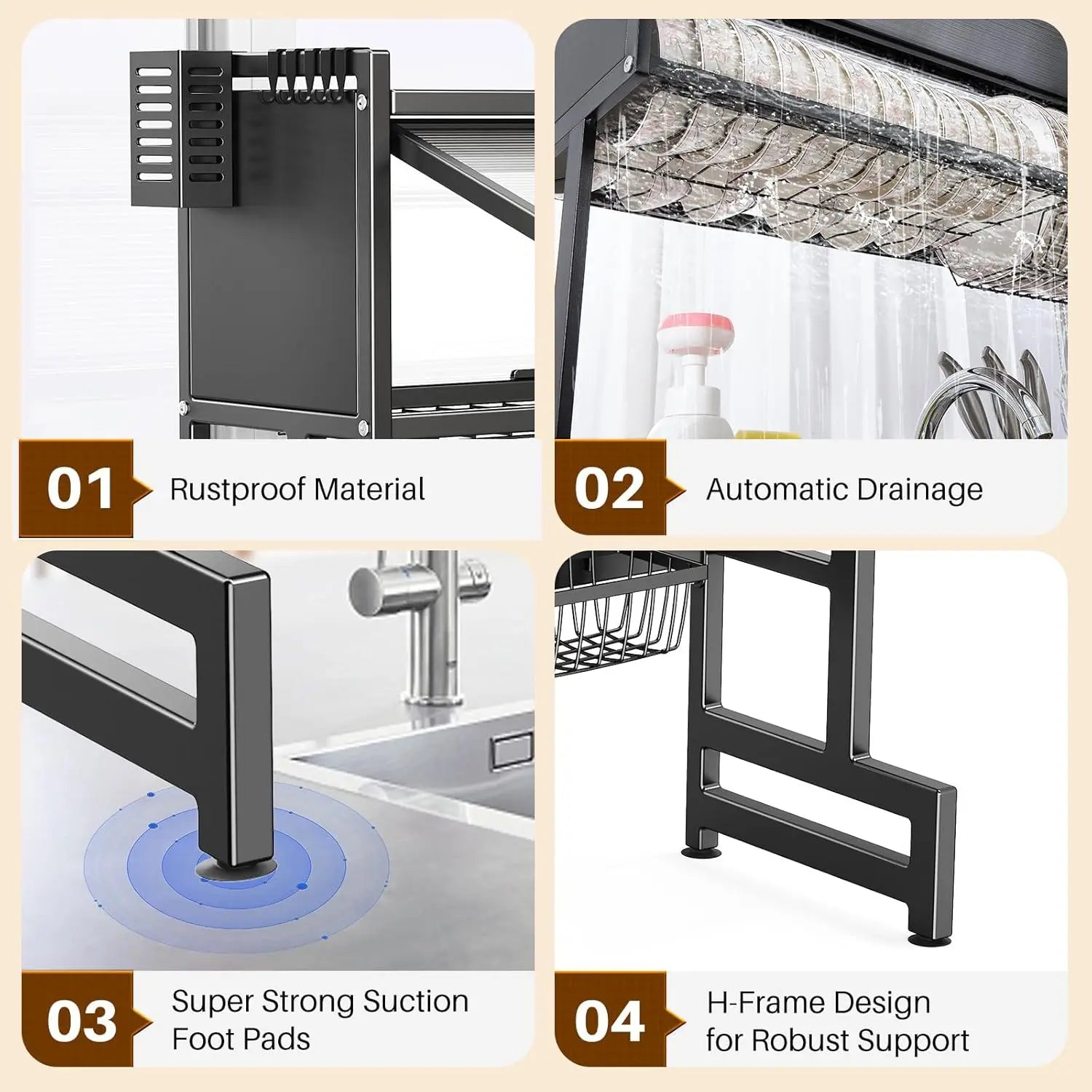 01 Rustproof Material

02 Automatic Drainage

03 Super Strong Suction Foot Pads

04 H-Frame Design for Robust Support