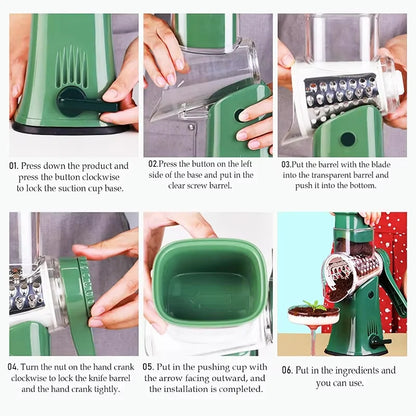 01. Press down the product and press the button clockwise to lock the suction cup base.

02.Press the button on the left side of the base and put in the clear screw barrel.

03.Put the barrel with the blade into the transparent barrel and push it into the bottom.

04. Turn the nut on the hand crank clockwise to lock the knife barrel and the hand crank tightly.

05. Put in the pushing cup with the arrow facing outward, and the installation is completed.

06. Put in the ingredients and you can use.