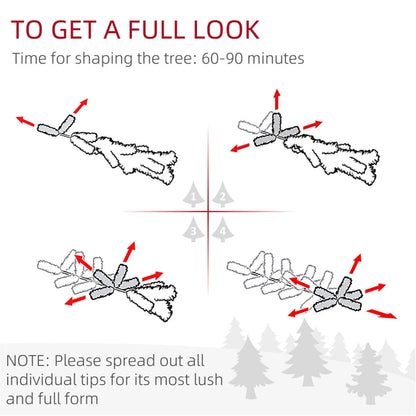 TO GET A FULL LOOK

Time for shaping the tree: 60-90 minutes

1

2

3

4

NOTE: Please spread out all individual tips for its most lush and full form