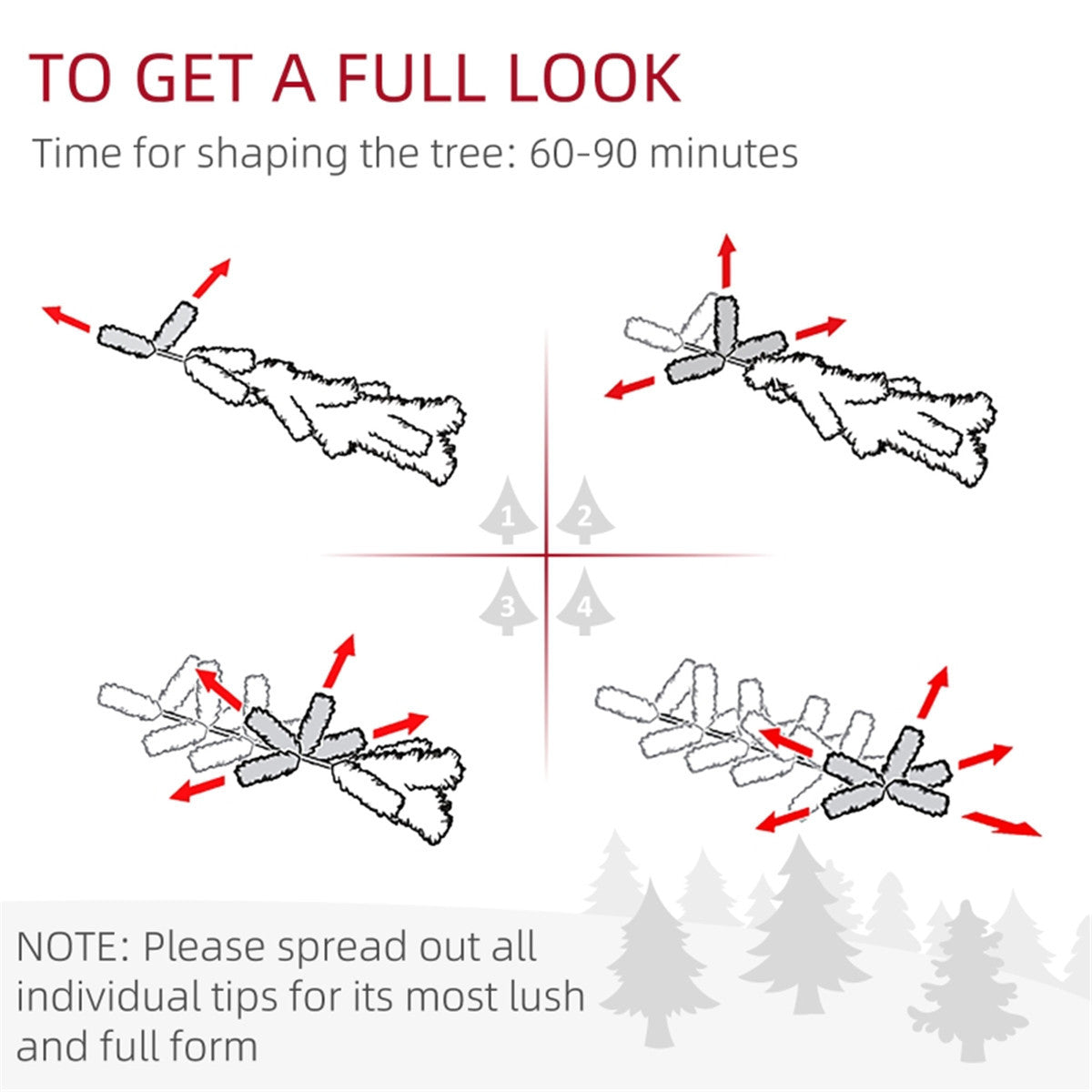 TO GET A FULL LOOK

Time for shaping the tree: 60-90 minutes

1
2
3
4

NOTE: Please spread out all individual tips for its most lush and full form