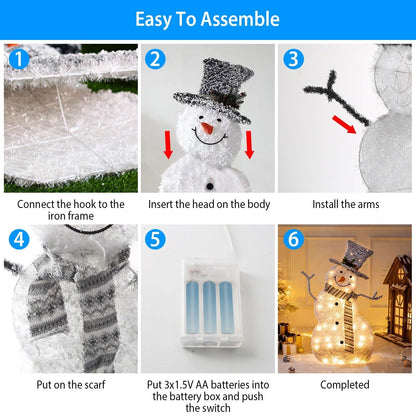 Easy To Assemble

1

Connect the hook to the iron frame

2

Insert the head on the body

3

Install the arms

4

Put on the scarf

5

Put 3x1.5V AA batteries into the battery box and push the switch

6

Completed