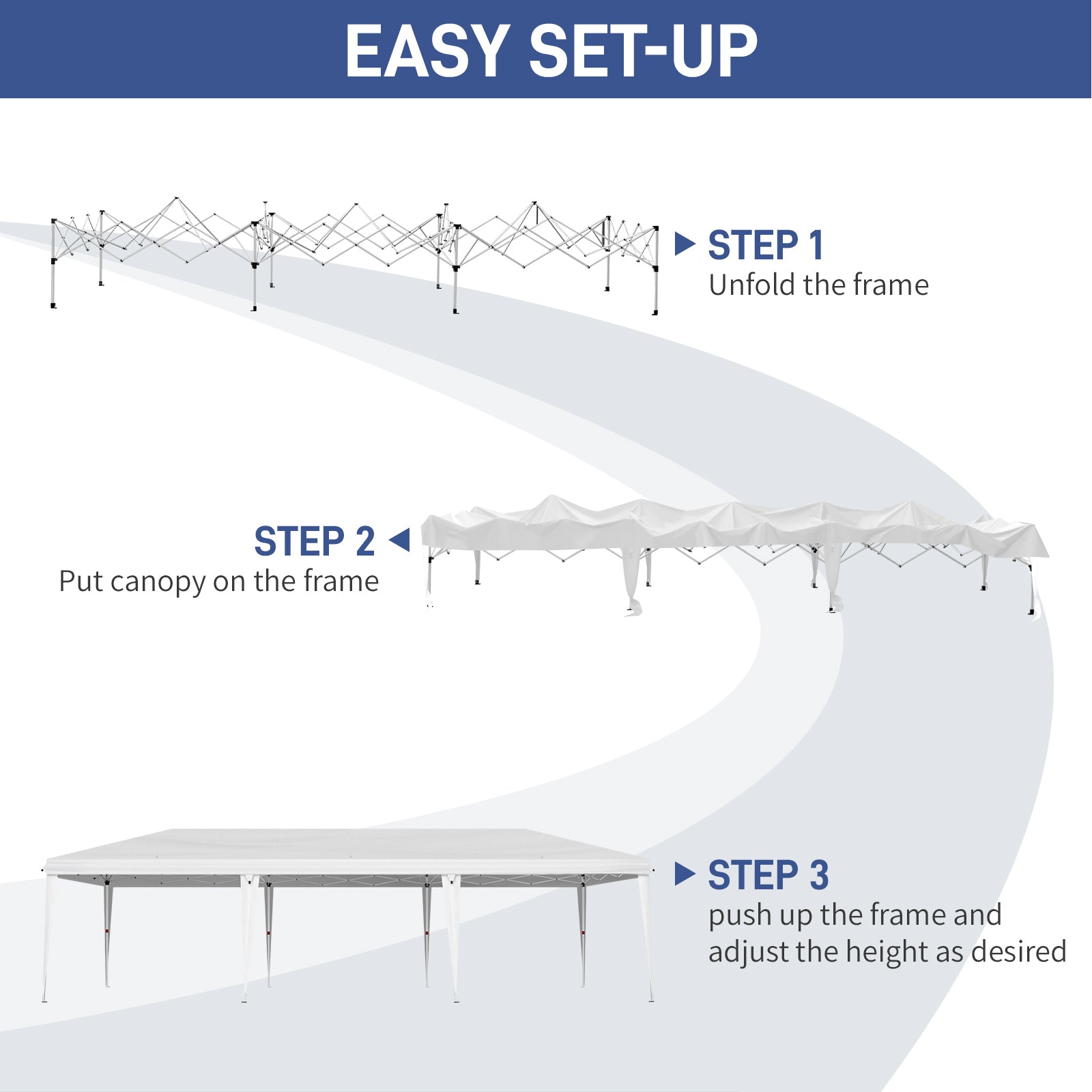 EASY SET-UP

STEP 1
Unfold the frame

STEP 2
Put canopy on the frame

STEP 3
push up the frame and adjust the height as desired