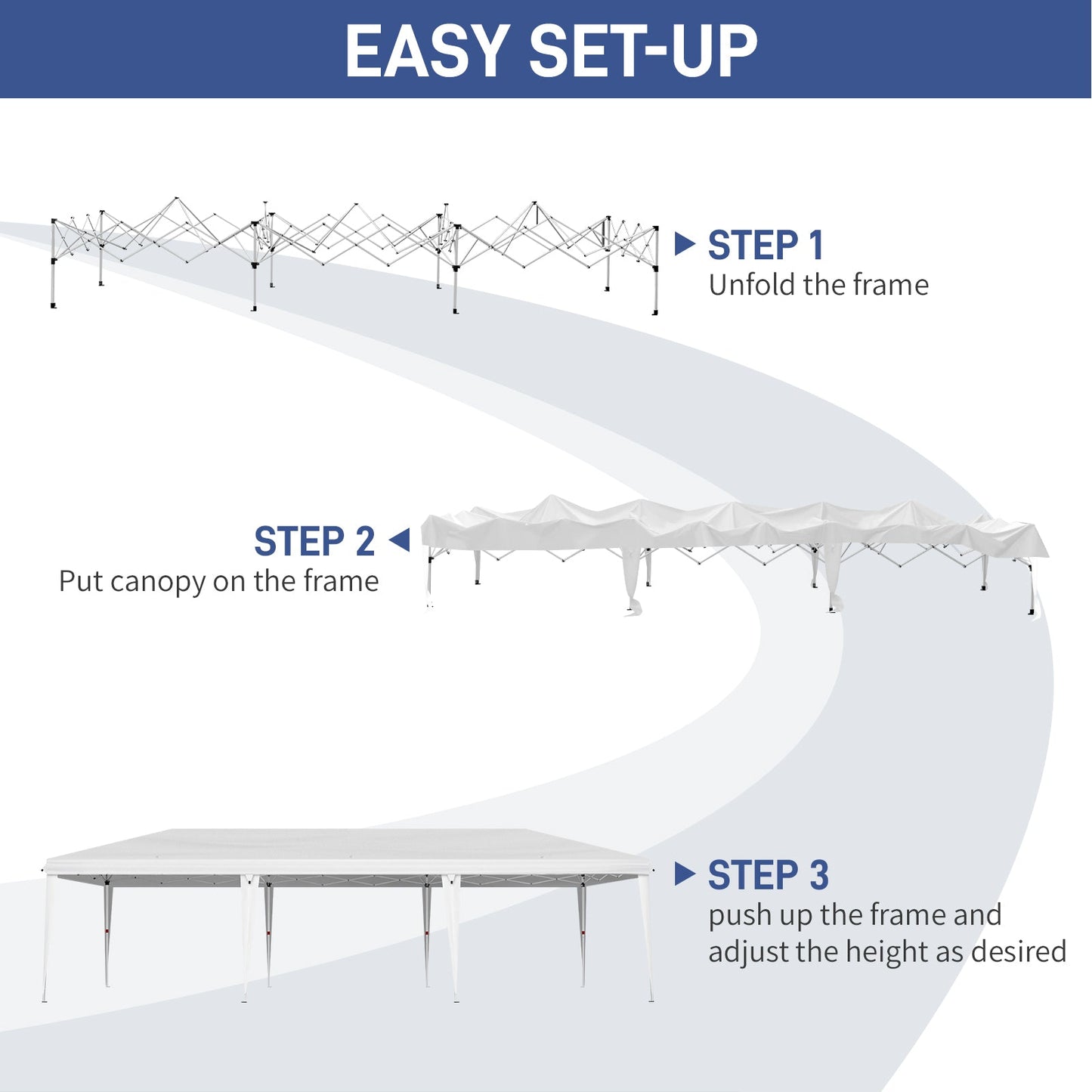 EASY SET-UP

STEP 1
Unfold the frame

STEP 2
Put canopy on the frame

STEP 3
push up the frame and adjust the height as desired