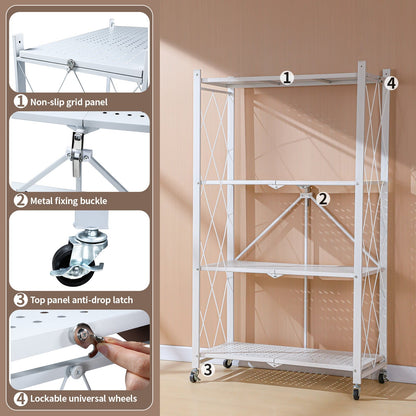 1 Non-slip grid panel

2 Metal fixing buckle

3 Top panel anti-drop latch

4 Lockable universal wheels

1

4

2

3