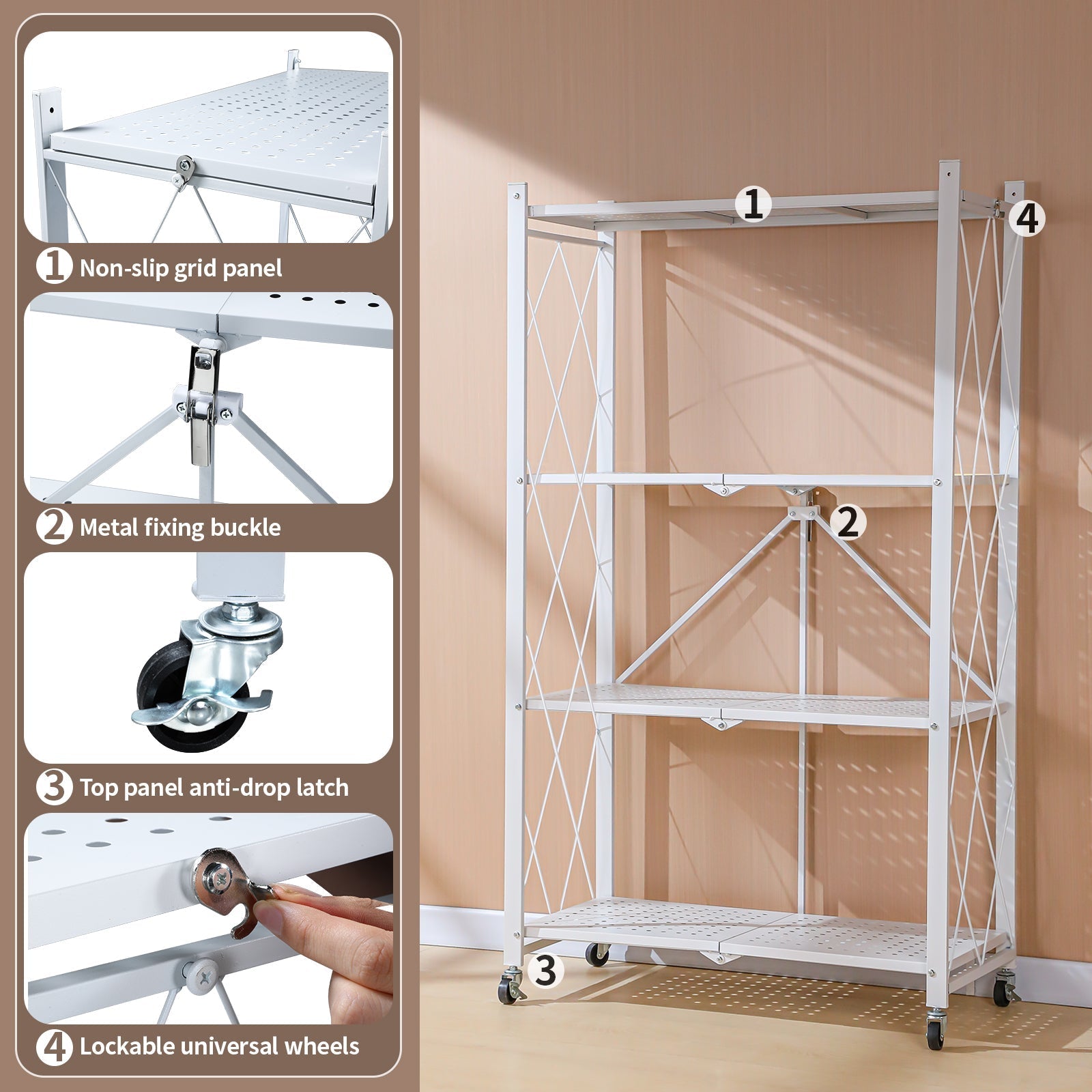 1 Non-slip grid panel

2 Metal fixing buckle

3 Top panel anti-drop latch

4 Lockable universal wheels

1

4

2

3