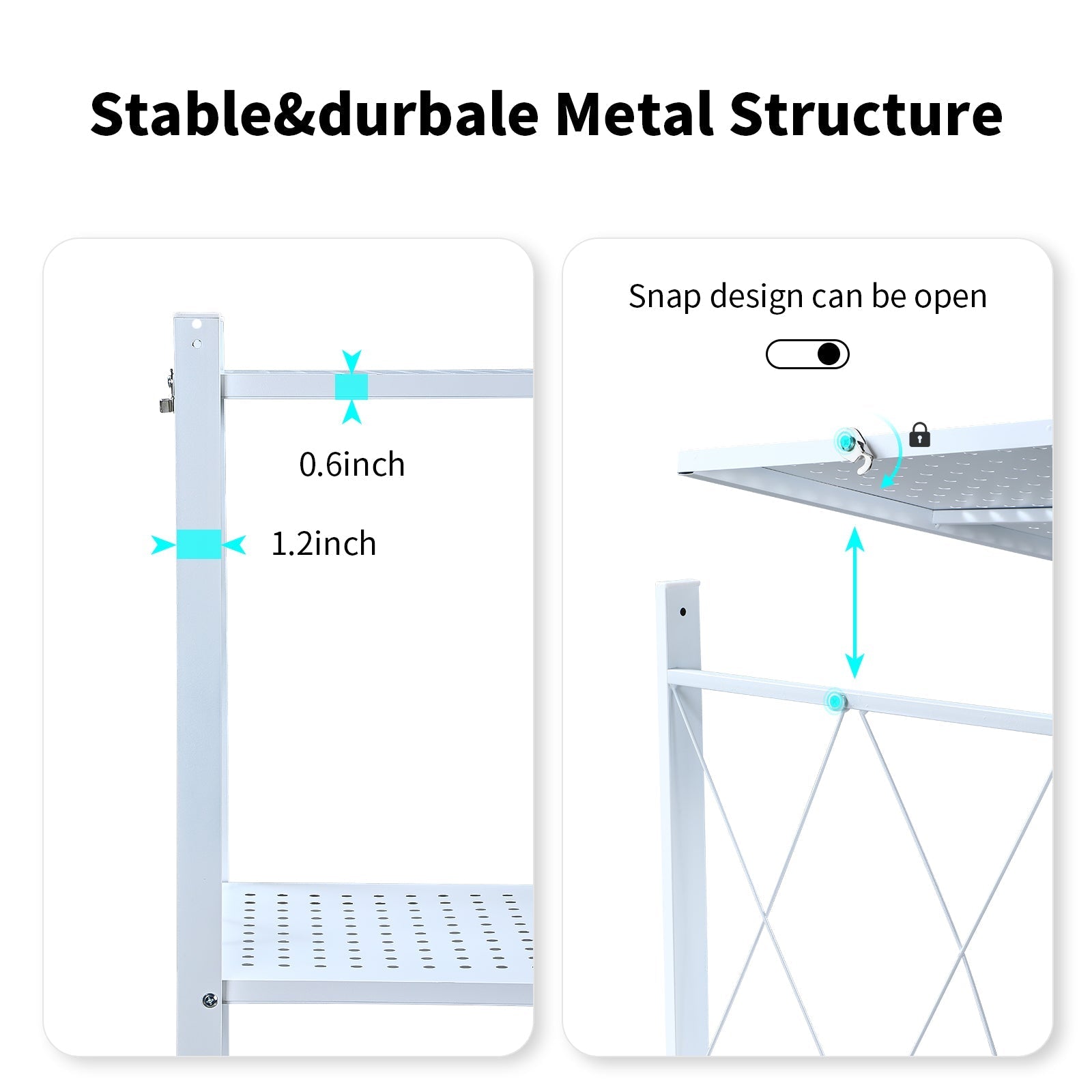 Stable&durbale Metal Structure

0.6inch

1.2inch

Snap design can be open