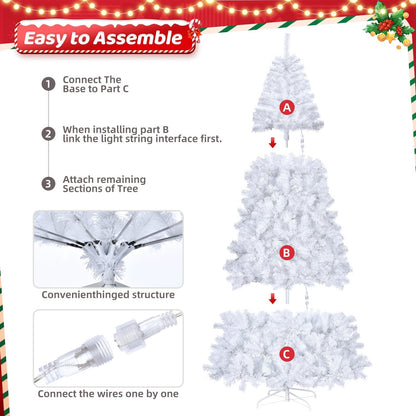 Easy to Assemble

1 Connect The Base to Part C

2 When installing part B link the light string interface first.

3 Attach remaining Sections of Tree

Convenienthinged structure

Connect the wires one by one

A

B

C