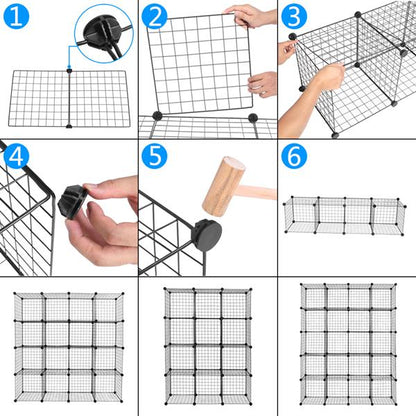 1

2

3

4

5

6