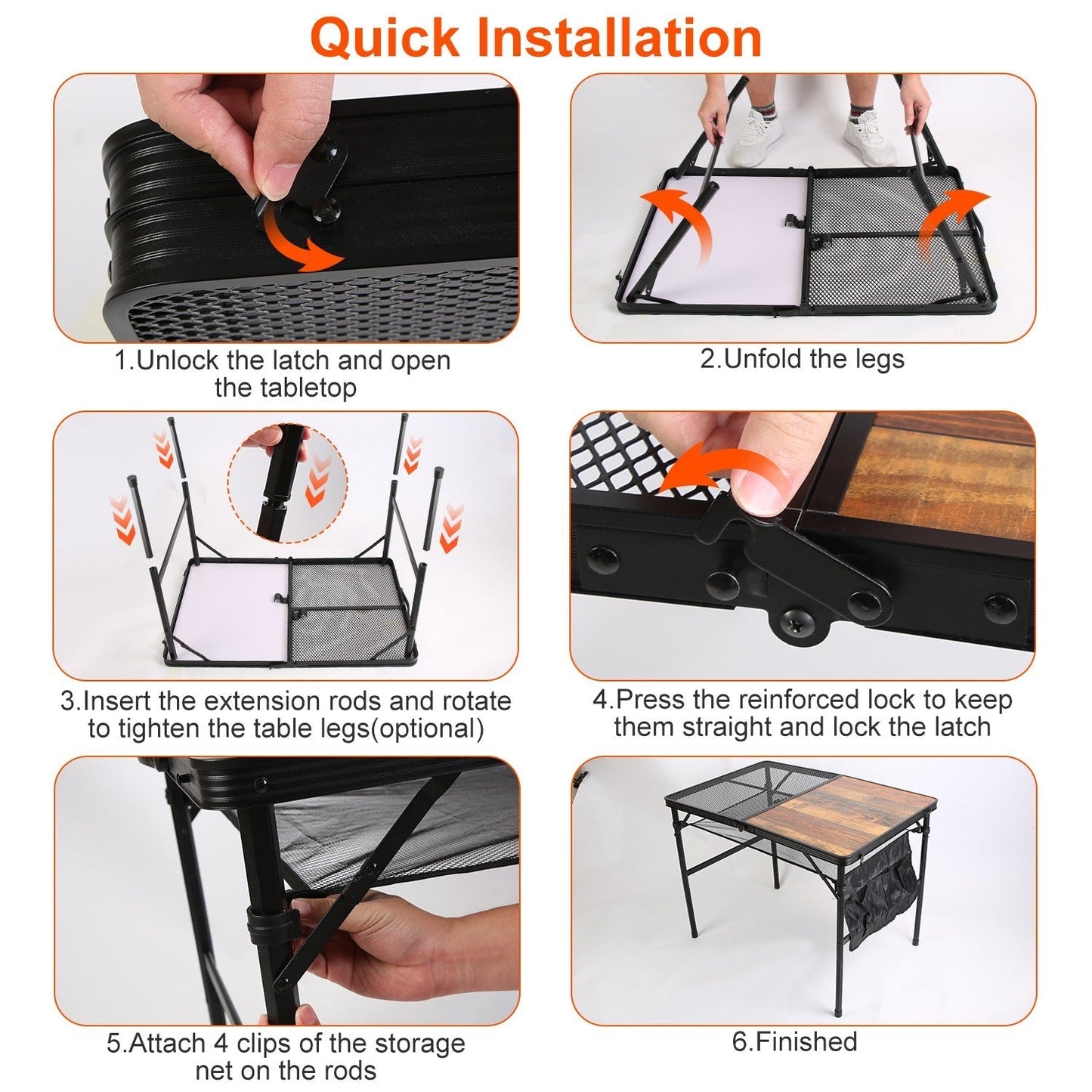 Quick Installation

1.Unlock the latch and open the tabletop

2.Unfold the legs

3.Insert the extension rods and rotate to tighten the table legs(optional)

4.Press the reinforced lock to keep them straight and lock the latch

5.Attach 4 clips of the storage net on the rods

6.Finished