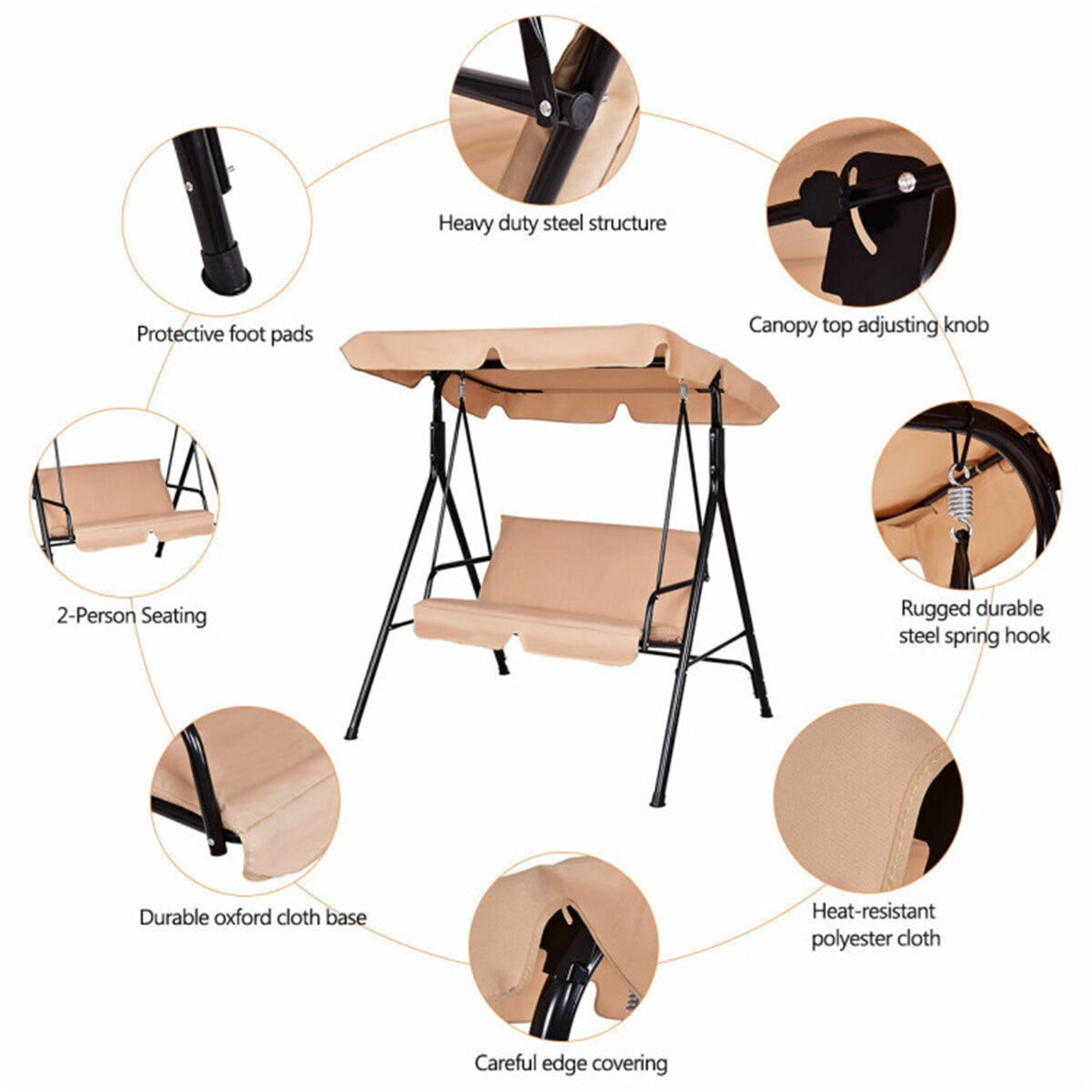 Heavy duty steel structure

Protective foot pads

Canopy top adjusting knob

2-Person Seating

Rugged durable steel spring hook

Durable oxford cloth base

Heat-resistant polyester cloth

Careful edge covering